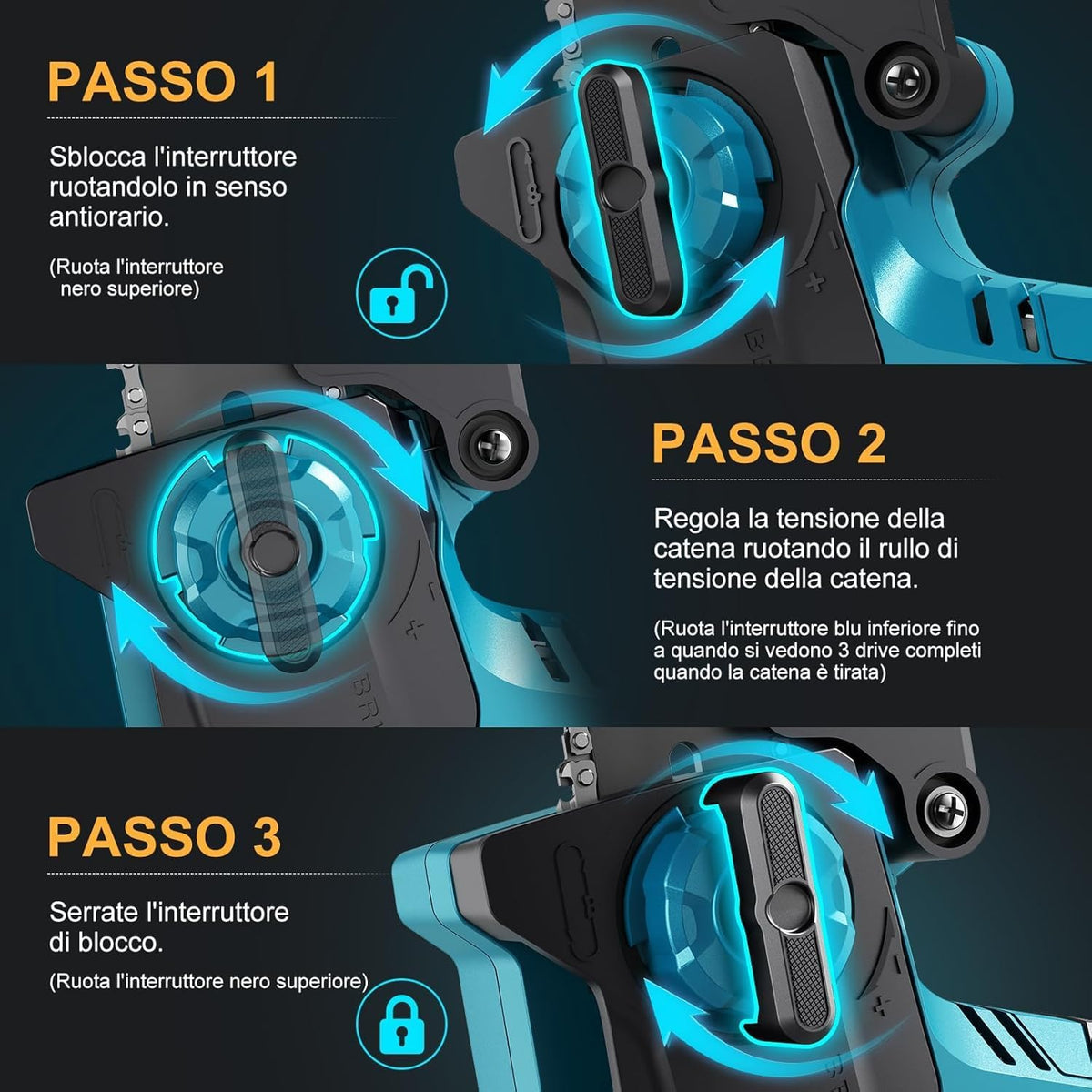 PASSO 1

Sblocca l'interruttore ruotandolo in senso antiorario.

(Ruota l'interruttore nero superiore)

PASSO 2

Regola la tensione della catena ruotando il rullo di tensione della catena.

(Ruota l'interruttore blu inferiore fino a quando si vedono 3 drive completi quando la catena è tirata)

PASSO 3

Serrate l'interruttore di blocco.

(Ruota l'interruttore nero superiore)